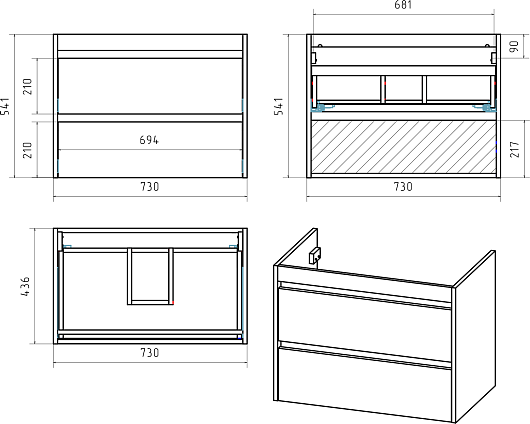 541
210
210
694
730
681
90
541
217
730
436
730